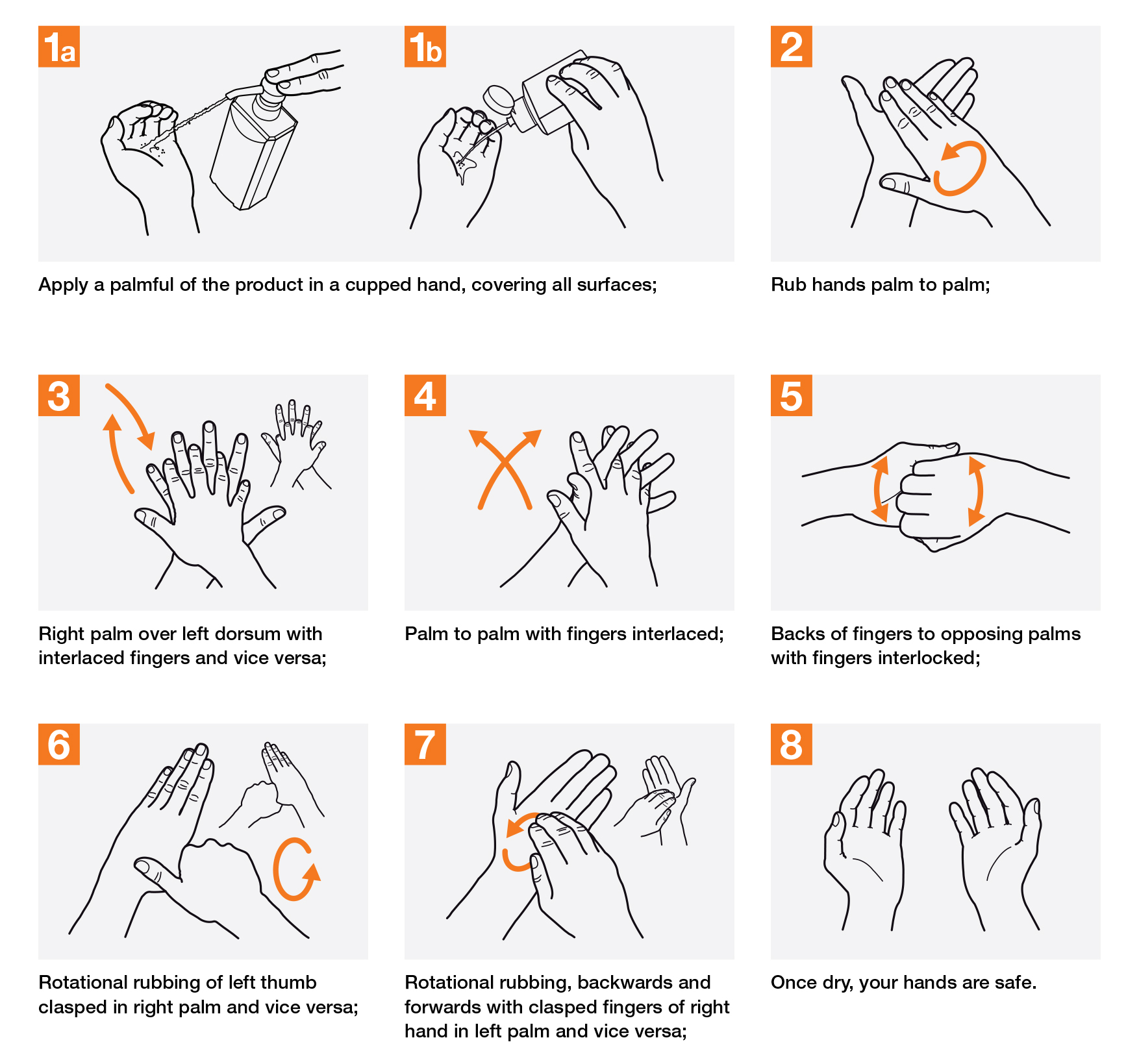 1a

1b

Apply a palmful of the product in a cupped hand, covering all surfaces;

2

Rub hands palm to palm;

3

Right palm over left dorsum with interlaced fingers and vice versa;

4

Palm to palm with fingers interlaced;

5

Backs of fingers to opposing palms with fingers interlocked;

6

Rotational rubbing of left thumb clasped in right palm and vice versa;

7

Rotational rubbing, backwards and forwards with clasped fingers of right hand in left palm and vice versa;

8

Once dry, your hands are safe.